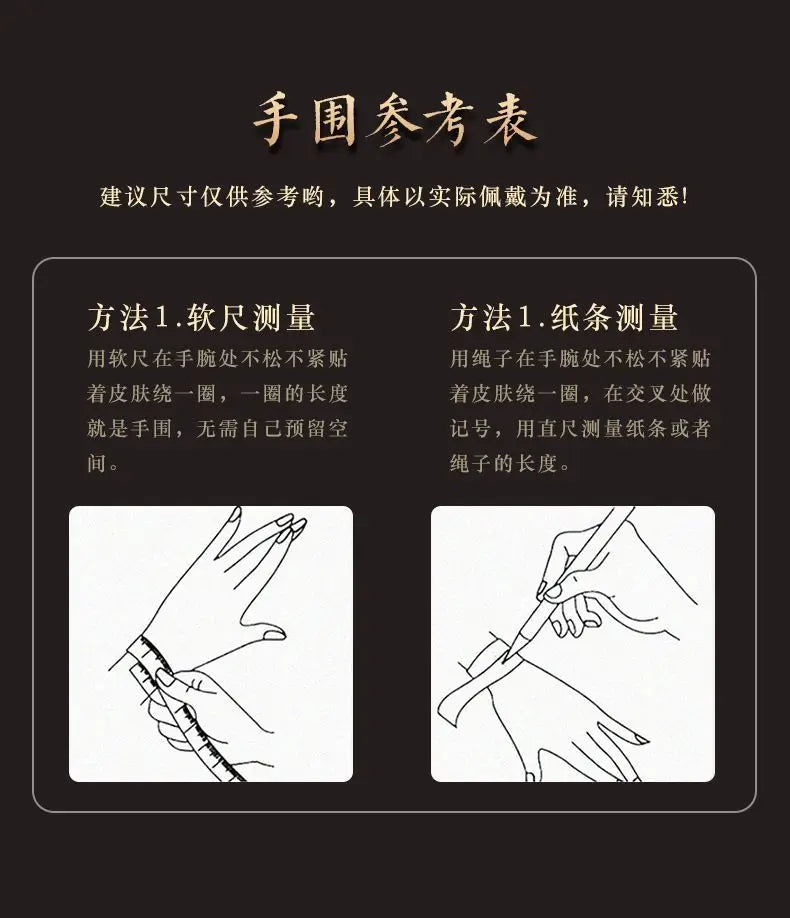 手围参考表

建议尺寸仅供参考哟，具体以实际佩戴为准，请知悉!

方法1.软尺测量

用软尺在手腕处不松不紧贴着皮肤绕一圈，一圈的长度就是手围，无需自己预留空间。

方法1.纸条测量

用绳子在手腕处不松不紧贴着皮肤绕一圈，在交叉处做记号，用直尺测量纸条或者绳子的长度。